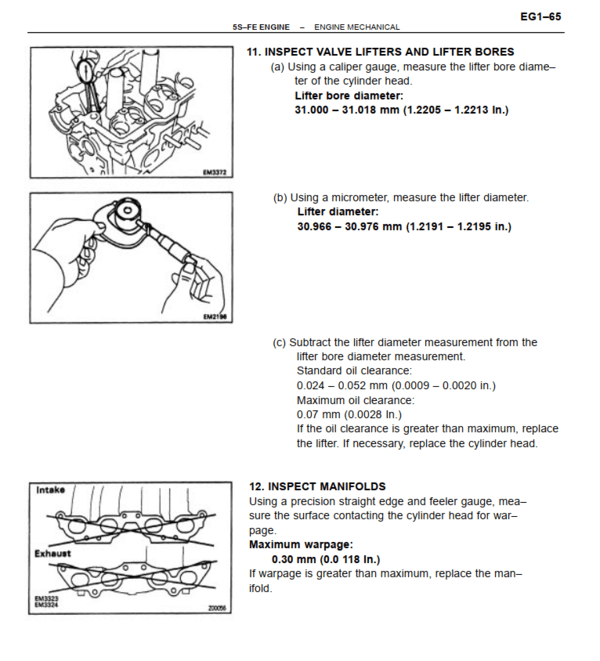 EG1–65

5S–FE ENGINE – ENGINE MECHANICAL

EM3372

11. INSPECT VALVE LIFTERS AND LIFTER BORES

(a) Using a caliper gauge, measure the lifter bore diameter of the cylinder head.

Lifter bore diameter:

31.000 – 31.018 mm (1.2205 – 1.2213 In.)

EM2196

(b) Using a micrometer, measure the lifter diameter.

Lifter diameter:

30.966 – 30.976 mm (1.2191 – 1.2195 in.)

(c) Subtract the lifter diameter measurement from the lifter bore diameter measurement.

Standard oil clearance:

0.024 – 0.052 mm (0.0009 – 0.0020 in.)

Maximum oil clearance:

0.07 mm (0.0028 In.)

If the oil clearance is greater than maximum, replace the lifter. If necessary, replace the cylinder head.

Intake

Exhaust

EM3323
EM3324

Z00056

12. INSPECT MANIFOLDS

Using a precision straight edge and feeler gauge, measure the surface contacting the cylinder head for warpage.

Maximum warpage:

0.30 mm (0.0 118 In.)

If warpage is greater than maximum, replace the manifold.