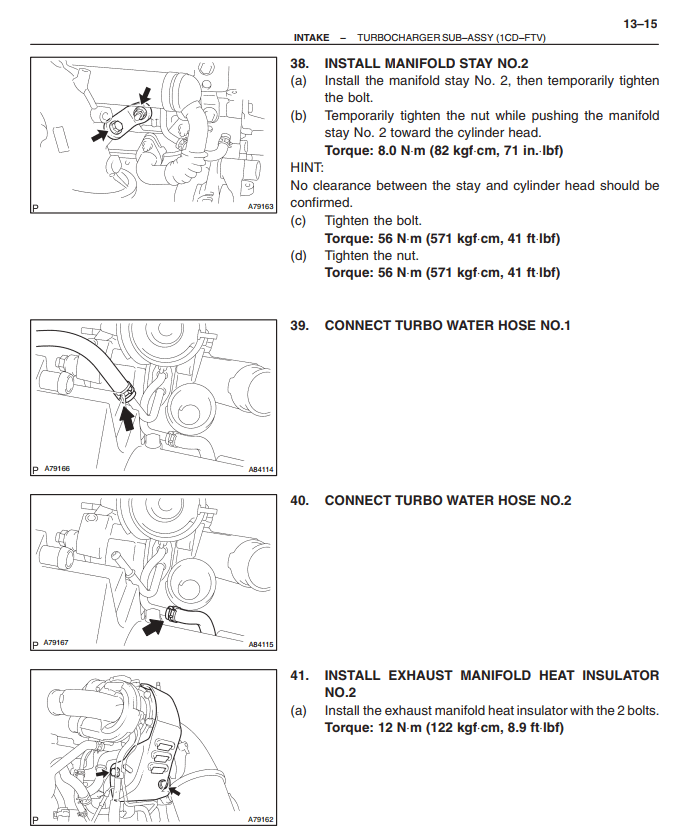 13–15

INTAKE – TURBOCHARGER SUB–ASSY (1CD–FTV)

P A79163

38. INSTALL MANIFOLD STAY NO.2
(a) Install the manifold stay No. 2, then temporarily tighten the bolt.
(b) Temporarily tighten the nut while pushing the manifold stay No. 2 toward the cylinder head.
Torque: 8.0 N·m (82 kgf·cm, 71 in.·lbf)
HINT:
No clearance between the stay and cylinder head should be confirmed.
(c) Tighten the bolt.
Torque: 56 N·m (571 kgf·cm, 41 ft·lbf)
(d) Tighten the nut.
Torque: 56 N·m (571 kgf·cm, 41 ft·lbf)

P A79166 A84114

39. CONNECT TURBO WATER HOSE NO.1

P A79167 A84115

40. CONNECT TURBO WATER HOSE NO.2

P A79162

41. INSTALL EXHAUST MANIFOLD HEAT INSULATOR NO.2
(a) Install the exhaust manifold heat insulator with the 2 bolts.
Torque: 12 N·m (122 kgf·cm, 8.9 ft·lbf)