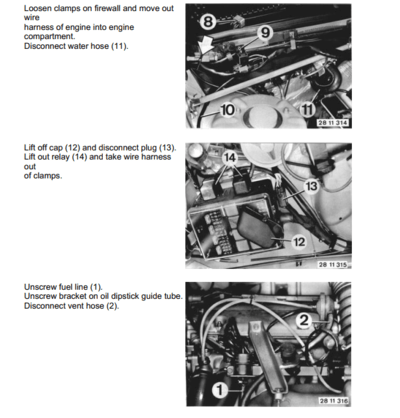 Loosen clamps on firewall and move out wire harness of engine into engine compartment.
Disconnect water hose (11).

8
9
10
11
28 11 314

Lift off cap (12) and disconnect plug (13).
Lift out relay (14) and take wire harness out of clamps.

14
13
12
28 11 315

Unscrew fuel line (1).
Unscrew bracket on oil dipstick guide tube.
Disconnect vent hose (2).

2
1
28 11 316