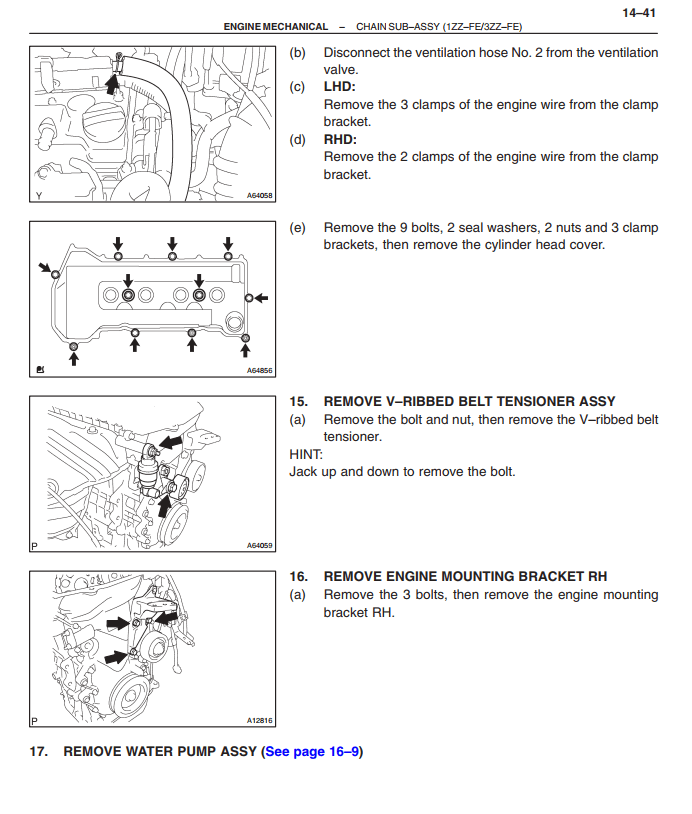 14–41

ENGINE MECHANICAL – CHAIN SUB–ASSY (1ZZ–FE/3ZZ–FE)

Y

A64058

(b) Disconnect the ventilation hose No. 2 from the ventilation valve.

(c) LHD:
Remove the 3 clamps of the engine wire from the clamp bracket.

(d) RHD:
Remove the 2 clamps of the engine wire from the clamp bracket.

A64856

(e) Remove the 9 bolts, 2 seal washers, 2 nuts and 3 clamp brackets, then remove the cylinder head cover.

P

A64059

15. REMOVE V–RIBBED BELT TENSIONER ASSY

(a) Remove the bolt and nut, then remove the V–ribbed belt tensioner.

HINT:
Jack up and down to remove the bolt.

P

A12816

16. REMOVE ENGINE MOUNTING BRACKET RH

(a) Remove the 3 bolts, then remove the engine mounting bracket RH.

17. REMOVE WATER PUMP ASSY (See page 16–9)