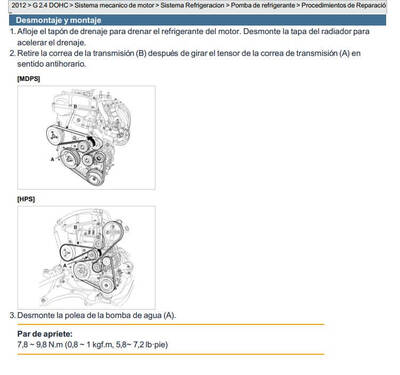 2012 > G 2.4 DOHC > Sistema mecanico de motor > Sistema Refrigeracion > Pomba de refrigerante > Procedimientos de Reparació

Desmontaje y montaje

1. Afloje el tapón de drenaje para drenar el refrigerante del motor. Desmonte la tapa del radiador para acelerar el drenaje.

2. Retire la correa de la transmisión (B) después de girar el tensor de la correa de transmisión (A) en sentido antihorario.

[MDPS]

B

A

[HPS]

B

A

3. Desmonte la polea de la bomba de agua (A).

Par de apriete:
7,8 ~ 9,8 N.m (0,8 ~ 1 kgf.m, 5,8~ 7,2 lb·pie)