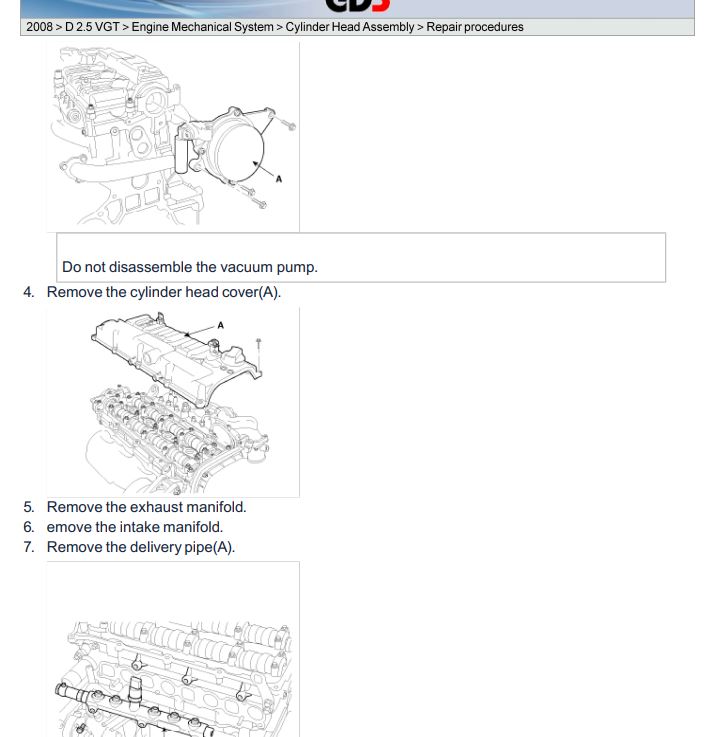 2008 > D 2.5 VGT > Engine Mechanical System > Cylinder Head Assembly > Repair procedures

A

Do not disassemble the vacuum pump.

4. Remove the cylinder head cover(A).

A

5. Remove the exhaust manifold.
6. emove the intake manifold.
7. Remove the delivery pipe(A).