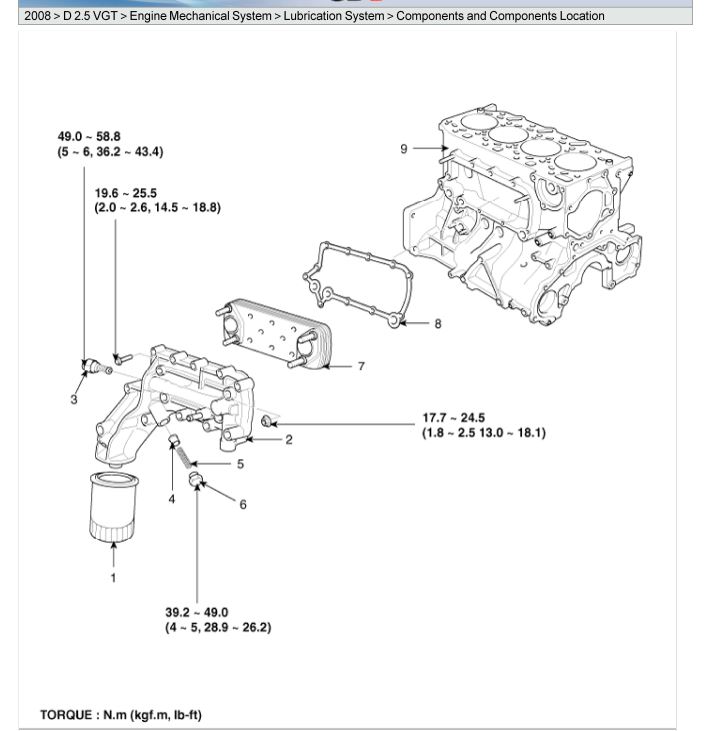 2008 > D 2.5 VGT > Engine Mechanical System > Lubrication System > Components and Components Location

49.0 ~ 58.8
(5 ~ 6, 36.2 ~ 43.4)

19.6 ~ 25.5
(2.0 ~ 2.6, 14.5 ~ 18.8)

9

8

7

3

17.7 ~ 24.5
(1.8 ~ 2.5 13.0 ~ 18.1)

2

5

4

6

1

39.2 ~ 49.0
(4 ~ 5, 28.9 ~ 26.2)

TORQUE : N.m (kgf.m, lb-ft)