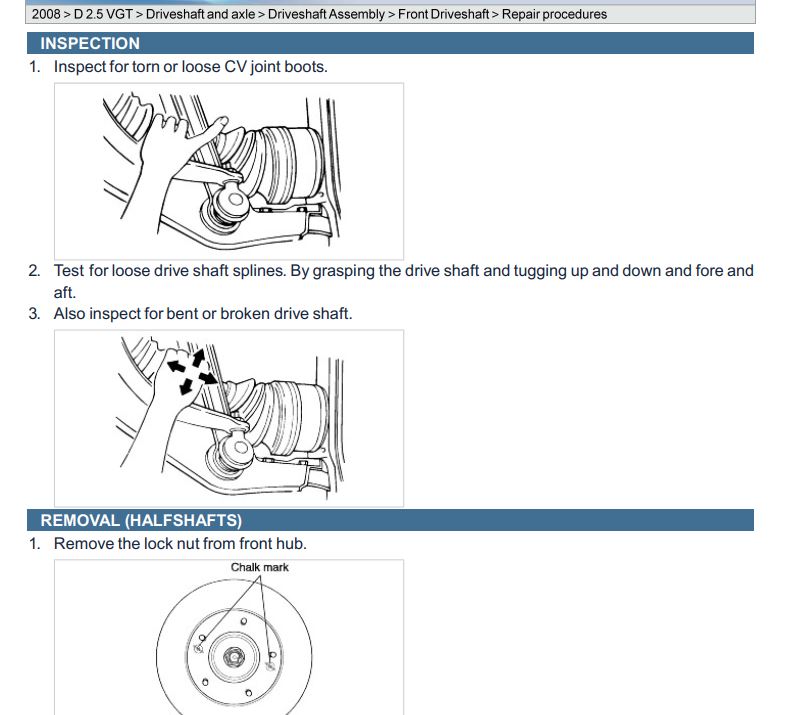 2008 > D 2.5 VGT > Driveshaft and axle > Driveshaft Assembly > Front Driveshaft > Repair procedures

INSPECTION

1. Inspect for torn or loose CV joint boots.

2. Test for loose drive shaft splines. By grasping the drive shaft and tugging up and down and fore and aft.
3. Also inspect for bent or broken drive shaft.

REMOVAL (HALFSHAFTS)

1. Remove the lock nut from front hub.

Chalk mark