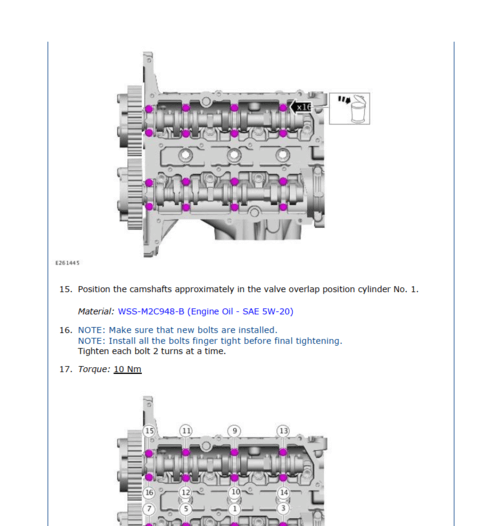 x16

E261445

15. Position the camshafts approximately in the valve overlap position cylinder No. 1.

Material: WSS-M2C948-B (Engine Oil - SAE 5W-20)

16. NOTE: Make sure that new bolts are installed.
NOTE: Install all the bolts finger tight before final tightening.
Tighten each bolt 2 turns at a time.

17. Torque: 10 Nm

15 11 9 13
16 12 10 14
7 5 1 3