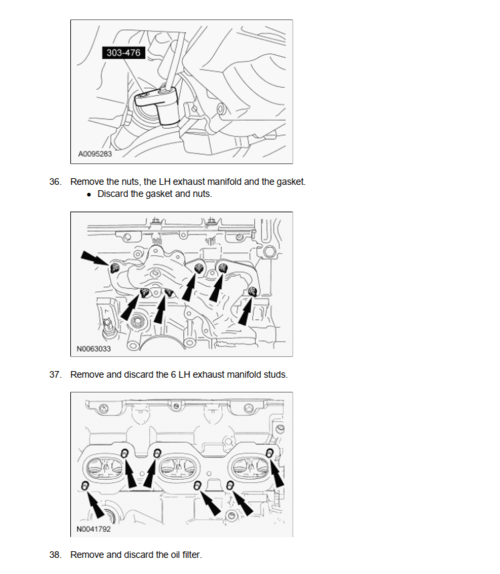 303-476

A0095283

36. Remove the nuts, the LH exhaust manifold and the gasket.
• Discard the gasket and nuts.

N0063033

37. Remove and discard the 6 LH exhaust manifold studs.

N0041792

38. Remove and discard the oil filter.