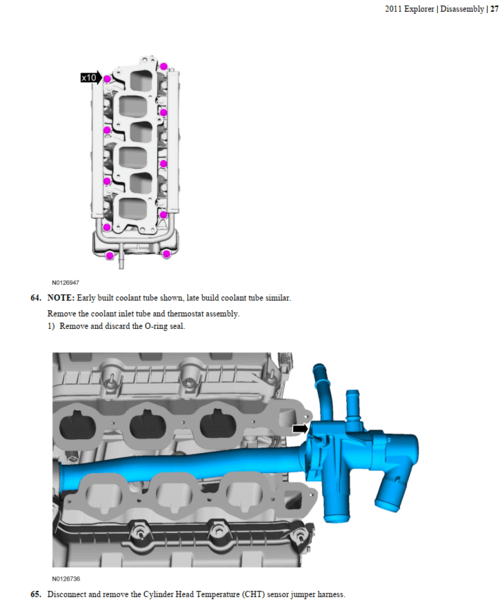 2011 Explorer | Disassembly | 27

x10

N0126947

64. NOTE: Early built coolant tube shown, late build coolant tube similar.

Remove the coolant inlet tube and thermostat assembly.

1) Remove and discard the O-ring seal.

N0126736

65. Disconnect and remove the Cylinder Head Temperature (CHT) sensor jumper harness.