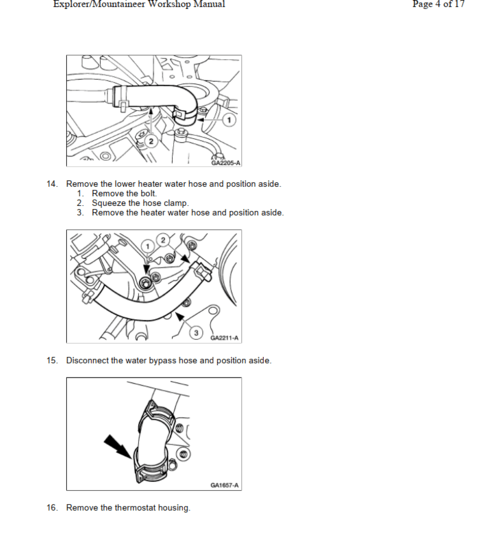 Explorer/Mountaineer Workshop Manual

Page 4 of 17

1

2

GA2205-A

14. Remove the lower heater water hose and position aside.
1. Remove the bolt.
2. Squeeze the hose clamp.
3. Remove the heater water hose and position aside.

1

2

3

GA2211-A

15. Disconnect the water bypass hose and position aside.

GA1657-A

16. Remove the thermostat housing.