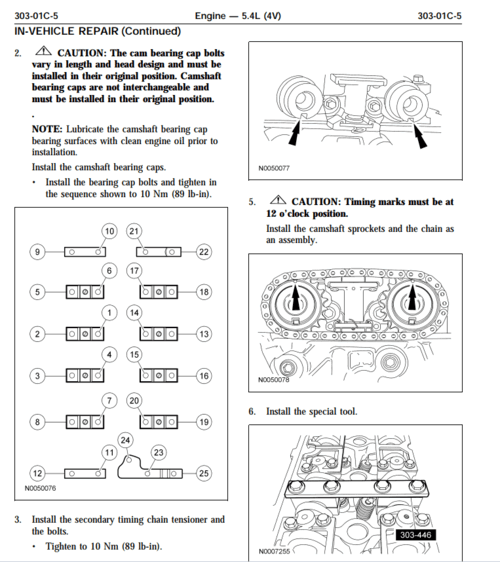 303-01C-5 Engine — 5.4L (4V) 303-01C-5

IN-VEHICLE REPAIR (Continued)

2. CAUTION: The cam bearing cap bolts vary in length and head design and must be installed in their original position. Camshaft bearing caps are not interchangeable and must be installed in their original position.

.

NOTE: Lubricate the camshaft bearing cap bearing surfaces with clean engine oil prior to installation.

Install the camshaft bearing caps.

• Install the bearing cap bolts and tighten in the sequence shown to 10 Nm (89 lb-in).

10 21 9 22 6 17 5 18 1 14 2 13 4 15 3 16 7 20 8 19 24 11 23 12 25

N0050076

3. Install the secondary timing chain tensioner and the bolts.

• Tighten to 10 Nm (89 lb-in).

N0050077

5. CAUTION: Timing marks must be at 12 o'clock position.

Install the camshaft sprockets and the chain as an assembly.

N0050078

6. Install the special tool.

303-446

N0007255