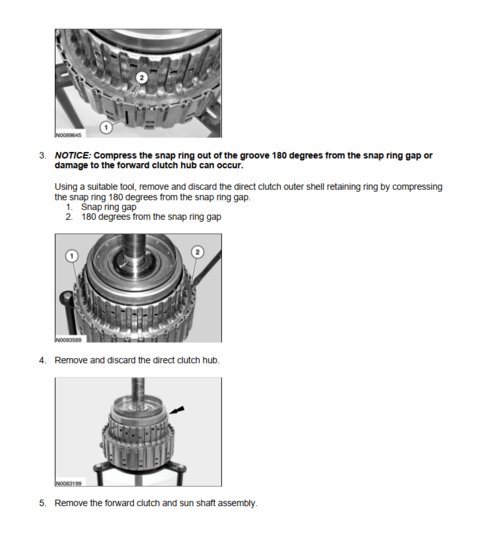 2

1

N0089645

3. NOTICE: Compress the snap ring out of the groove 180 degrees from the snap ring gap or damage to the forward clutch hub can occur.

Using a suitable tool, remove and discard the direct clutch outer shell retaining ring by compressing the snap ring 180 degrees from the snap ring gap.
1. Snap ring gap
2. 180 degrees from the snap ring gap

1

2

N0093589

4. Remove and discard the direct clutch hub.

N0083199

5. Remove the forward clutch and sun shaft assembly.