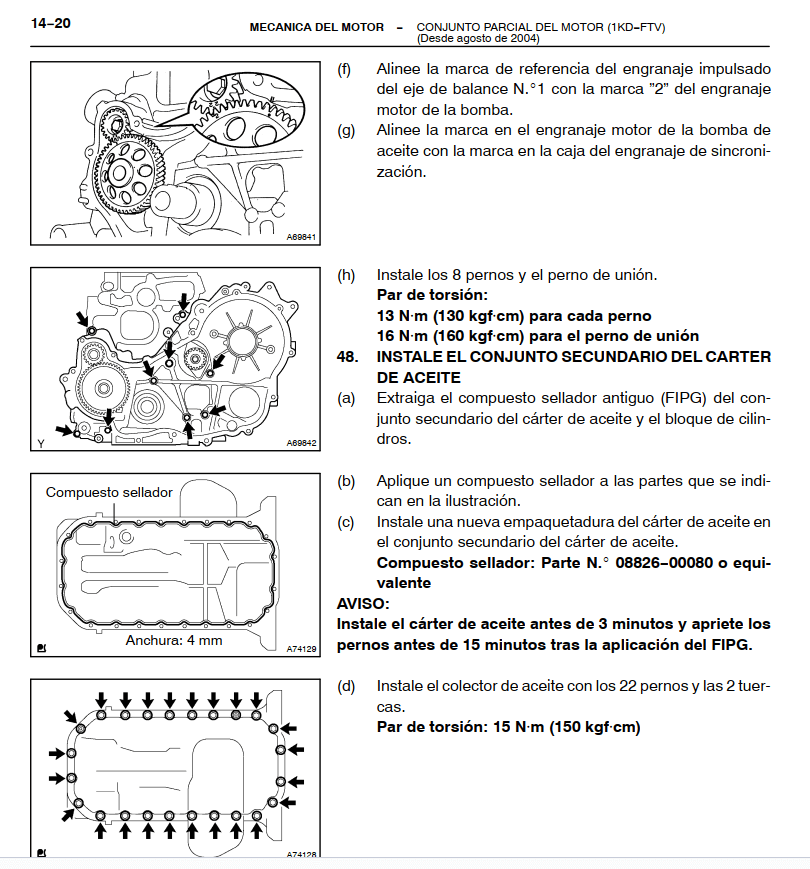 14–20 MECANICA DEL MOTOR – CONJUNTO PARCIAL DEL MOTOR (1KD–FTV) (Desde agosto de 2004)

A69841

(f) Alinee la marca de referencia del engranaje impulsado del eje de balance N.°1 con la marca "2" del engranaje motor de la bomba.

(g) Alinee la marca en el engranaje motor de la bomba de aceite con la marca en la caja del engranaje de sincronización.

Y

A69842

(h) Instale los 8 pernos y el perno de unión.
Par de torsión:
13 N·m (130 kgf·cm) para cada perno
16 N·m (160 kgf·cm) para el perno de unión

48. INSTALE EL CONJUNTO SECUNDARIO DEL CARTER DE ACEITE

(a) Extraiga el compuesto sellador antiguo (FIPG) del conjunto secundario del cárter de aceite y el bloque de cilindros.

Compuesto sellador

Anchura: 4 mm

A74129

(b) Aplique un compuesto sellador a las partes que se indican en la ilustración.

(c) Instale una nueva empaquetadura del cárter de aceite en el conjunto secundario del cárter de aceite.
Compuesto sellador: Parte N.° 08826–00080 o equivalente

AVISO:
Instale el cárter de aceite antes de 3 minutos y apriete los pernos antes de 15 minutos tras la aplicación del FIPG.

A74128

(d) Instale el colector de aceite con los 22 pernos y las 2 tuercas.
Par de torsión: 15 N·m (150 kgf·cm)