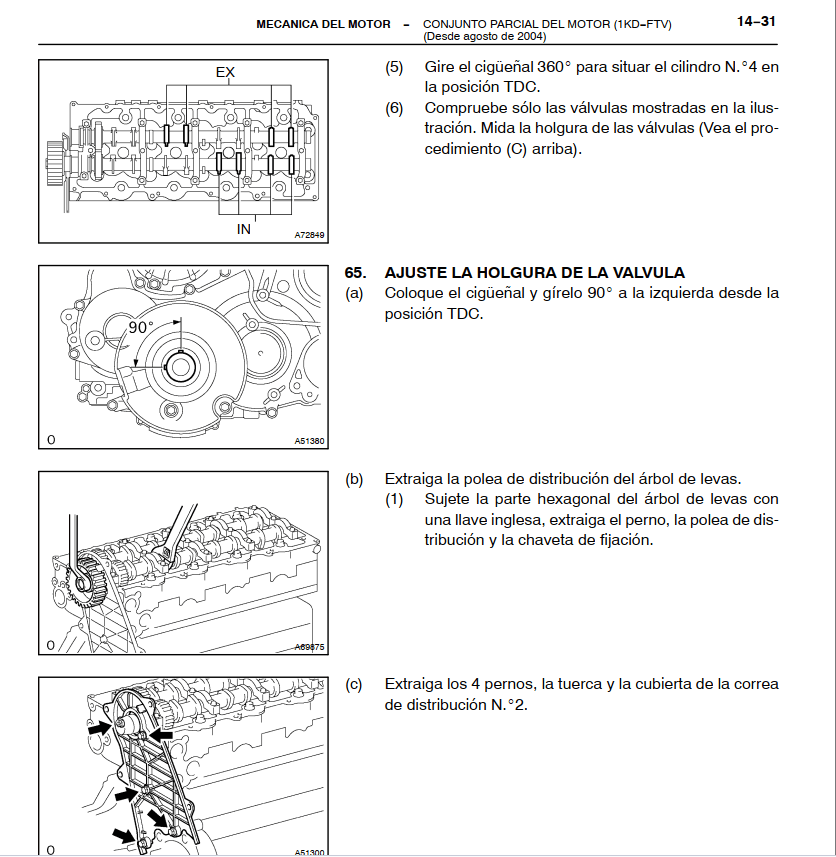 MECANICA DEL MOTOR – CONJUNTO PARCIAL DEL MOTOR (1KD–FTV) (Desde agosto de 2004)

14–31

EX

IN

A72849

(5) Gire el cigüeñal 360° para situar el cilindro N.°4 en la posición TDC.

(6) Compruebe sólo las válvulas mostradas en la ilustración. Mida la holgura de las válvulas (Vea el procedimiento (C) arriba).

90°

O

A51380

65. AJUSTE LA HOLGURA DE LA VALVULA

(a) Coloque el cigüeñal y gírelo 90° a la izquierda desde la posición TDC.

O

A69875

(b) Extraiga la polea de distribución del árbol de levas.

(1) Sujete la parte hexagonal del árbol de levas con una llave inglesa, extraiga el perno, la polea de distribución y la chaveta de fijación.

O

A51300

(c) Extraiga los 4 pernos, la tuerca y la cubierta de la correa de distribución N.°2.