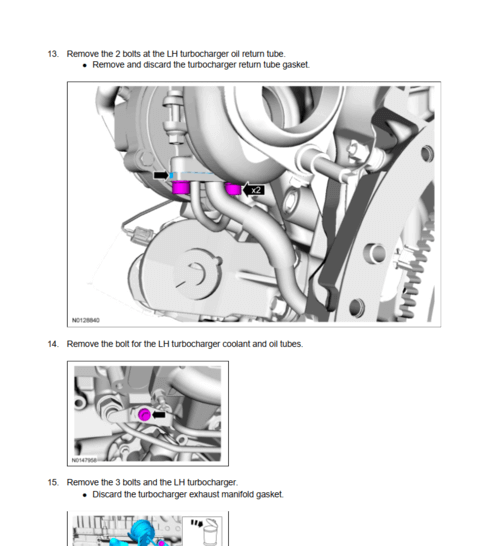 13. Remove the 2 bolts at the LH turbocharger oil return tube.
• Remove and discard the turbocharger return tube gasket.

x2

N0128840

14. Remove the bolt for the LH turbocharger coolant and oil tubes.

N0147958

15. Remove the 3 bolts and the LH turbocharger.
• Discard the turbocharger exhaust manifold gasket.