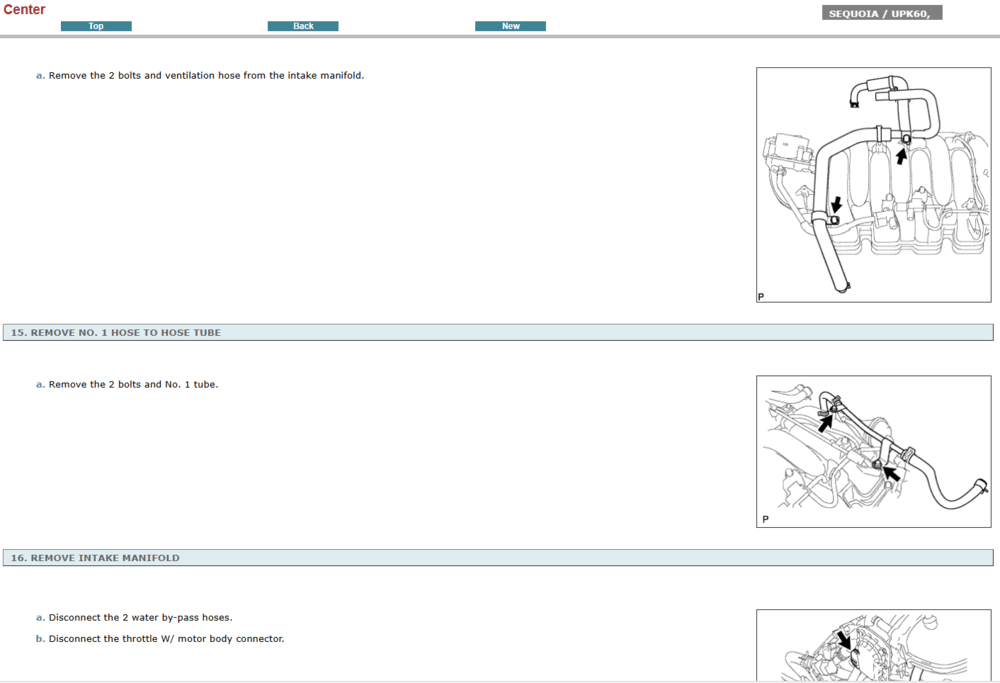 Center

Top Back New

SEQUOIA / UPK60,

a. Remove the 2 bolts and ventilation hose from the intake manifold.

P

15. REMOVE NO. 1 HOSE TO HOSE TUBE

a. Remove the 2 bolts and No. 1 tube.

P

16. REMOVE INTAKE MANIFOLD

a. Disconnect the 2 water by-pass hoses.

b. Disconnect the throttle W/ motor body connector.