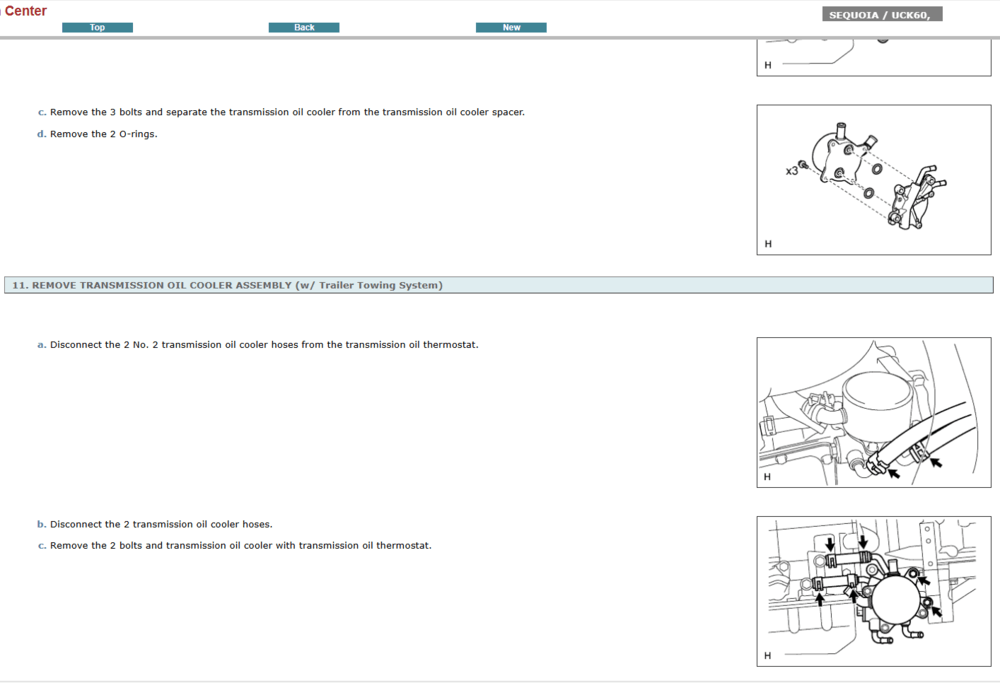 Center

Top Back New

SEQUOIA / UCK60,

H

c. Remove the 3 bolts and separate the transmission oil cooler from the transmission oil cooler spacer.

d. Remove the 2 O-rings.

x3

H

11. REMOVE TRANSMISSION OIL COOLER ASSEMBLY (w/ Trailer Towing System)

a. Disconnect the 2 No. 2 transmission oil cooler hoses from the transmission oil thermostat.

H

b. Disconnect the 2 transmission oil cooler hoses.

c. Remove the 2 bolts and transmission oil cooler with transmission oil thermostat.

H