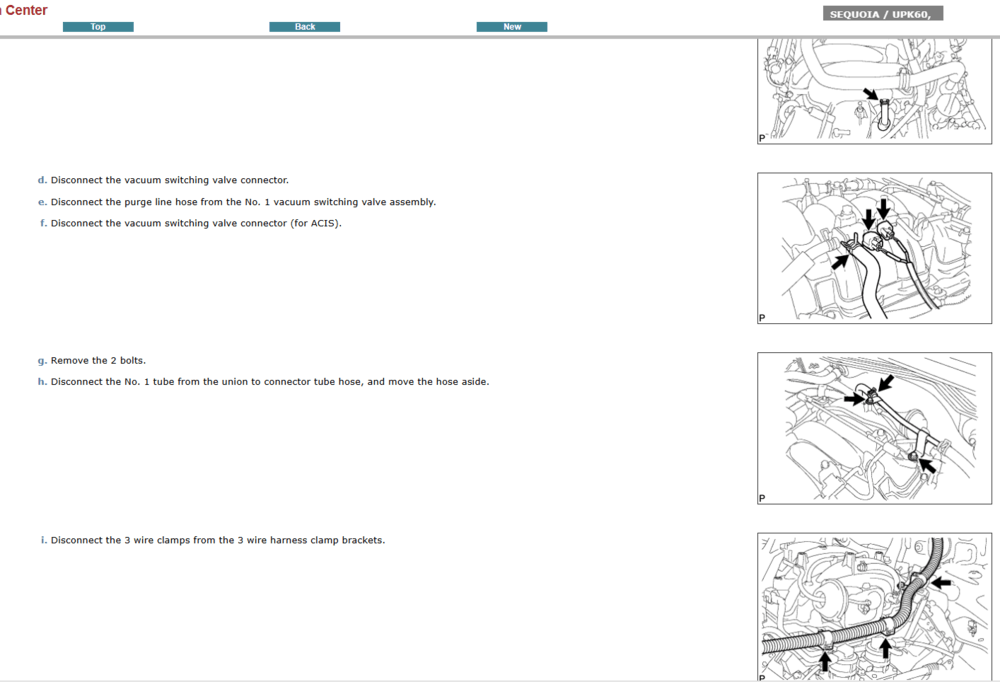 Center

Top Back New

SEQUOIA / UPK60,

P

d. Disconnect the vacuum switching valve connector.

e. Disconnect the purge line hose from the No. 1 vacuum switching valve assembly.

f. Disconnect the vacuum switching valve connector (for ACIS).

P

g. Remove the 2 bolts.

h. Disconnect the No. 1 tube from the union to connector tube hose, and move the hose aside.

P

i. Disconnect the 3 wire clamps from the 3 wire harness clamp brackets.

P