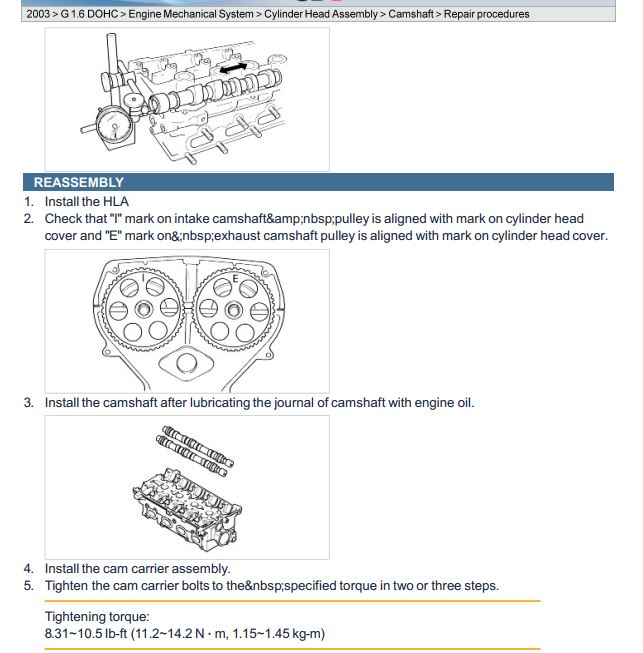 2003 > G 1.6 DOHC > Engine Mechanical System > Cylinder Head Assembly > Camshaft > Repair procedures

REASSEMBLY

1. Install the HLA
2. Check that "I" mark on intake camshaft&amp;nbsp;pulley is aligned with mark on cylinder head cover and "E" mark on&;nbsp;exhaust camshaft pulley is aligned with mark on cylinder head cover.

I

E

3. Install the camshaft after lubricating the journal of camshaft with engine oil.

4. Install the cam carrier assembly.
5. Tighten the cam carrier bolts to the&nbsp;specified torque in two or three steps.

Tightening torque:
8.31~10.5 lb-ft (11.2~14.2 N · m, 1.15~1.45 kg-m)