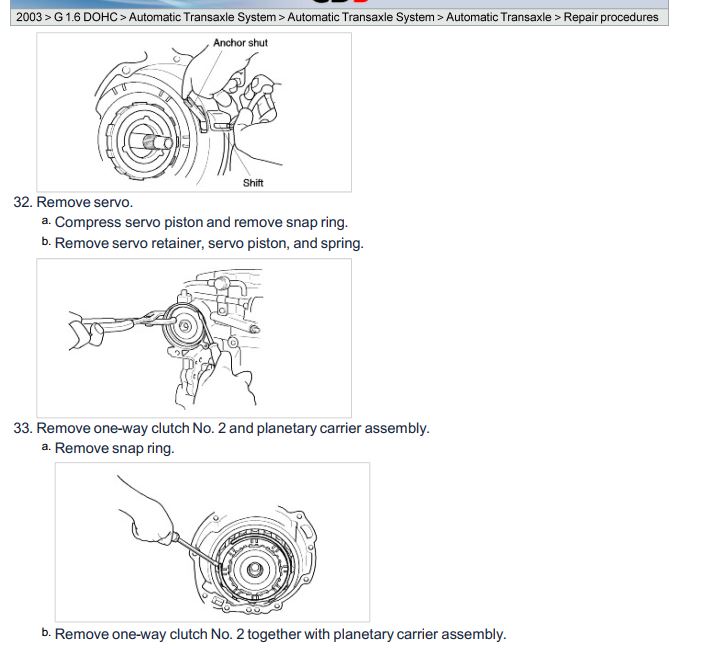 2003 > G 1.6 DOHC > Automatic Transaxle System > Automatic Transaxle System > Automatic Transaxle > Repair procedures

Anchor shut

Shift

32. Remove servo.

a. Compress servo piston and remove snap ring.

b. Remove servo retainer, servo piston, and spring.

33. Remove one-way clutch No. 2 and planetary carrier assembly.

a. Remove snap ring.

b. Remove one-way clutch No. 2 together with planetary carrier assembly.