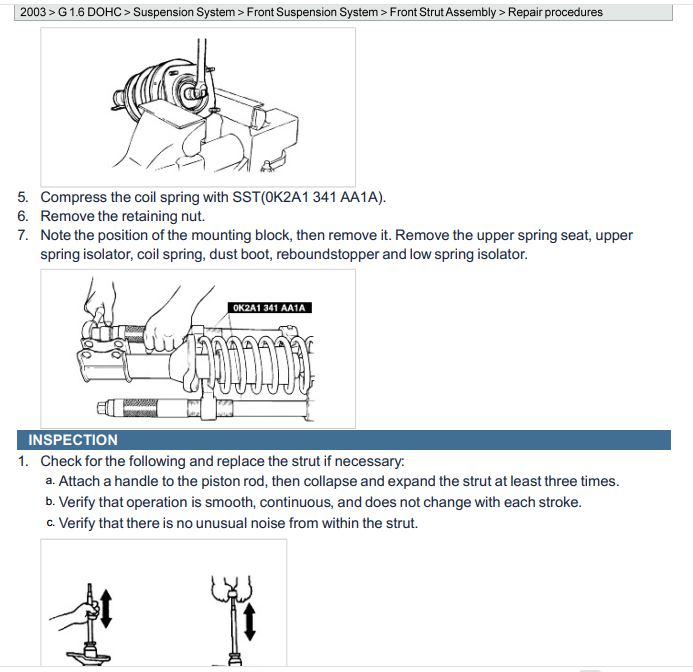 2003 > G 1.6 DOHC > Suspension System > Front Suspension System > Front Strut Assembly > Repair procedures

5. Compress the coil spring with SST(0K2A1 341 AA1A).
6. Remove the retaining nut.
7. Note the position of the mounting block, then remove it. Remove the upper spring seat, upper spring isolator, coil spring, dust boot, reboundstopper and low spring isolator.

0K2A1 341 AA1A

INSPECTION

1. Check for the following and replace the strut if necessary:
a. Attach a handle to the piston rod, then collapse and expand the strut at least three times.
b. Verify that operation is smooth, continuous, and does not change with each stroke.
c. Verify that there is no unusual noise from within the strut.