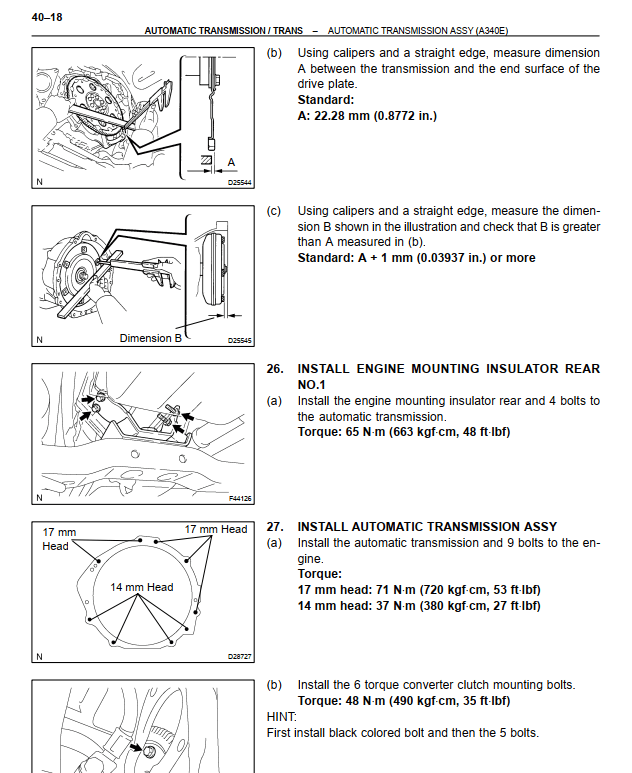 40–18

AUTOMATIC TRANSMISSION / TRANS – AUTOMATIC TRANSMISSION ASSY (A340E)

A

N D25544

(b) Using calipers and a straight edge, measure dimension A between the transmission and the end surface of the drive plate.
Standard:
A: 22.28 mm (0.8772 in.)

Dimension B

N D25545

(c) Using calipers and a straight edge, measure the dimension B shown in the illustration and check that B is greater than A measured in (b).
Standard: A + 1 mm (0.03937 in.) or more

N F44126

26. INSTALL ENGINE MOUNTING INSULATOR REAR NO.1
(a) Install the engine mounting insulator rear and 4 bolts to the automatic transmission.
Torque: 65 N·m (663 kgf·cm, 48 ft·lbf)

17 mm Head

17 mm Head

14 mm Head

N D28727

27. INSTALL AUTOMATIC TRANSMISSION ASSY
(a) Install the automatic transmission and 9 bolts to the engine.
Torque:
17 mm head: 71 N·m (720 kgf·cm, 53 ft·lbf)
14 mm head: 37 N·m (380 kgf·cm, 27 ft·lbf)

(b) Install the 6 torque converter clutch mounting bolts.
Torque: 48 N·m (490 kgf·cm, 35 ft·lbf)
HINT:
First install black colored bolt and then the 5 bolts.