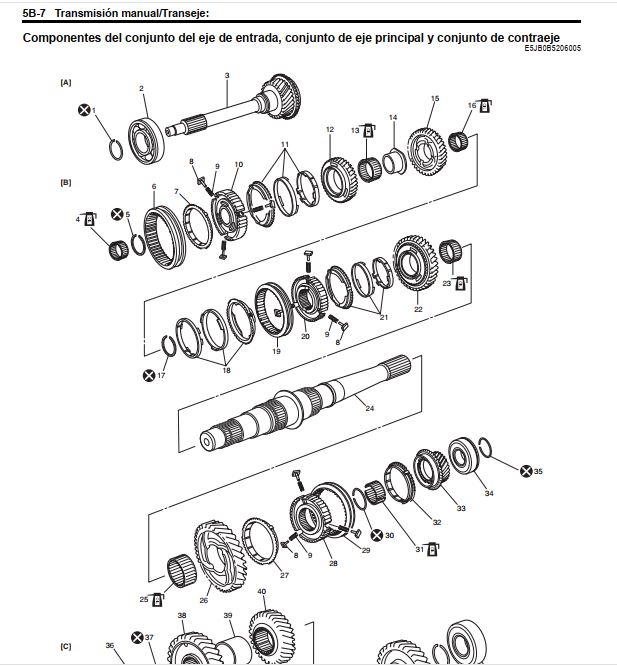 5B-7 Transmisión manual/Transeje:

Componentes del conjunto del eje de entrada, conjunto de eje principal y conjunto de contraeje

E5JB0B5206005

[A]

1 2 3

[B]

4 5 6 7 8 9 10 11 12 13 14 15 16

17 18 19 20 9 8 21 22 23

24

25 26 27 8 9 28 29 30 31 32 33 34 35

[C]

36 37 38 39 40