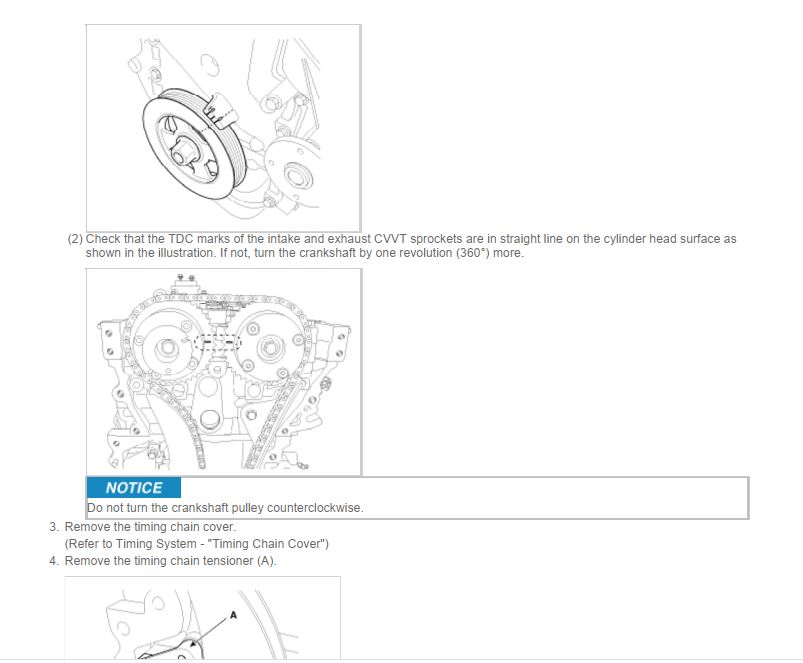 (2) Check that the TDC marks of the intake and exhaust CVVT sprockets are in straight line on the cylinder head surface as shown in the illustration. If not, turn the crankshaft by one revolution (360°) more.

NOTICE
Do not turn the crankshaft pulley counterclockwise.

3. Remove the timing chain cover.
(Refer to Timing System - "Timing Chain Cover")
4. Remove the timing chain tensioner (A).

A