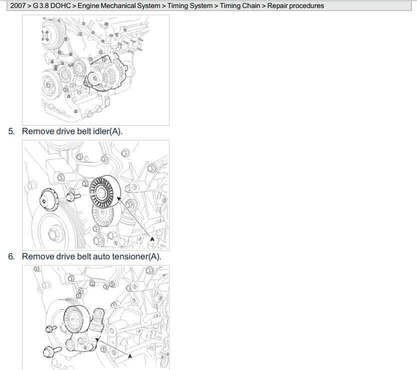 2007 > G 3.8 DOHC > Engine Mechanical System > Timing System > Timing Chain > Repair procedures

5. Remove drive belt idler(A).

A

6. Remove drive belt auto tensioner(A).

A