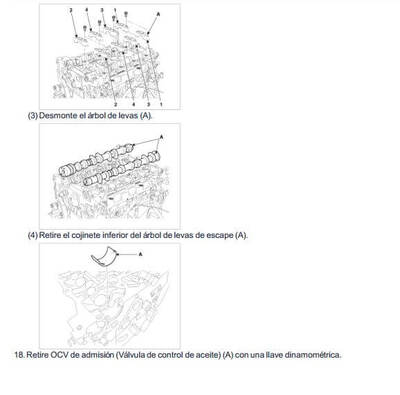 2 4 3 1 A

2 4 3 1

(3) Desmonte el árbol de levas (A).

A

(4) Retire el cojinete inferior del árbol de levas de escape (A).

A

18. Retire OCV de admisión (Válvula de control de aceite) (A) con una llave dinamométrica.