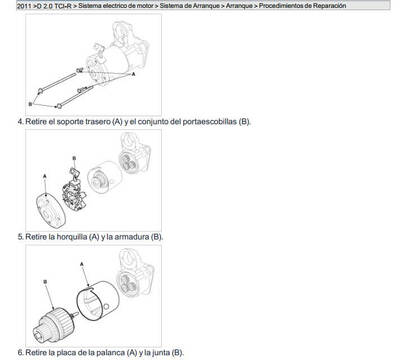 2011 >D 2.0 TCI-R > Sistema electrico de motor > Sistema de Arranque > Arranque > Procedimientos de Reparación

A
B

4. Retire el soporte trasero (A) y el conjunto del portaescobillas (B).

B
A

5. Retire la horquilla (A) y la armadura (B).

A
B

6. Retire la placa de la palanca (A) y la junta (B).