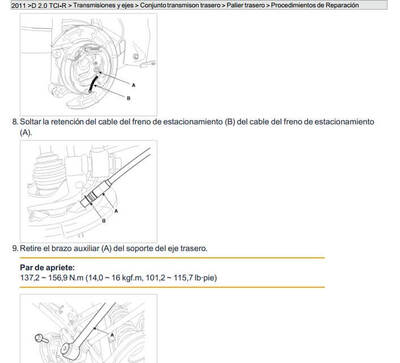 2011 >D 2.0 TCI-R > Transmisiones y ejes > Conjunto transmison trasero > Palier trasero > Procedimientos de Reparación

A

B

8. Soltar la retención del cable del freno de estacionamiento (B) del cable del freno de estacionamiento (A).

A

B

9. Retire el brazo auxiliar (A) del soporte del eje trasero.

Par de apriete:
137,2 ~ 156,9 N.m (14,0 ~ 16 kgf.m, 101,2 ~ 115,7 lb-pie)

A