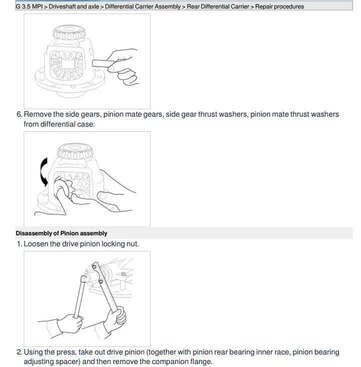 G 3.5 MPI > Driveshaft and axle > Differential Carrier Assembly > Rear Differential Carrier > Repair procedures

6. Remove the side gears, pinion mate gears, side gear thrust washers, pinion mate thrust washers from differential case.

Disassembly of Pinion assembly

1. Loosen the drive pinion locking nut.

2. Using the press, take out drive pinion (together with pinion rear bearing inner race, pinion bearing adjusting spacer) and then remove the companion flange.