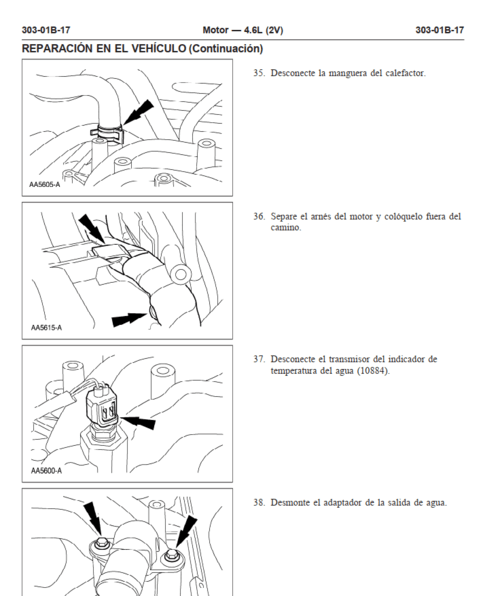 303-01B-17 Motor — 4.6L (2V) 303-01B-17

REPARACIÓN EN EL VEHÍCULO (Continuación)

AA5605-A

35. Desconecte la manguera del calefactor.

AA5615-A

36. Separe el arnés del motor y colóquelo fuera del camino.

AA5600-A

37. Desconecte el transmisor del indicador de temperatura del agua (10884).

38. Desmonte el adaptador de la salida de agua.