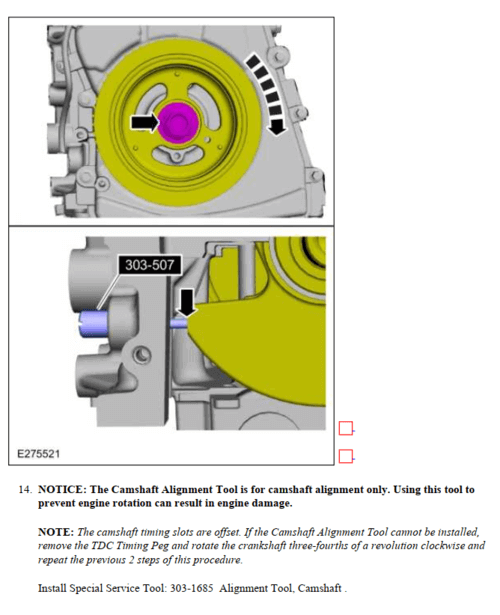 303-507

E275521

14. NOTICE: The Camshaft Alignment Tool is for camshaft alignment only. Using this tool to prevent engine rotation can result in engine damage.

NOTE: The camshaft timing slots are offset. If the Camshaft Alignment Tool cannot be installed, remove the TDC Timing Peg and rotate the crankshaft three-fourths of a revolution clockwise and repeat the previous 2 steps of this procedure.

Install Special Service Tool: 303-1685 Alignment Tool, Camshaft .