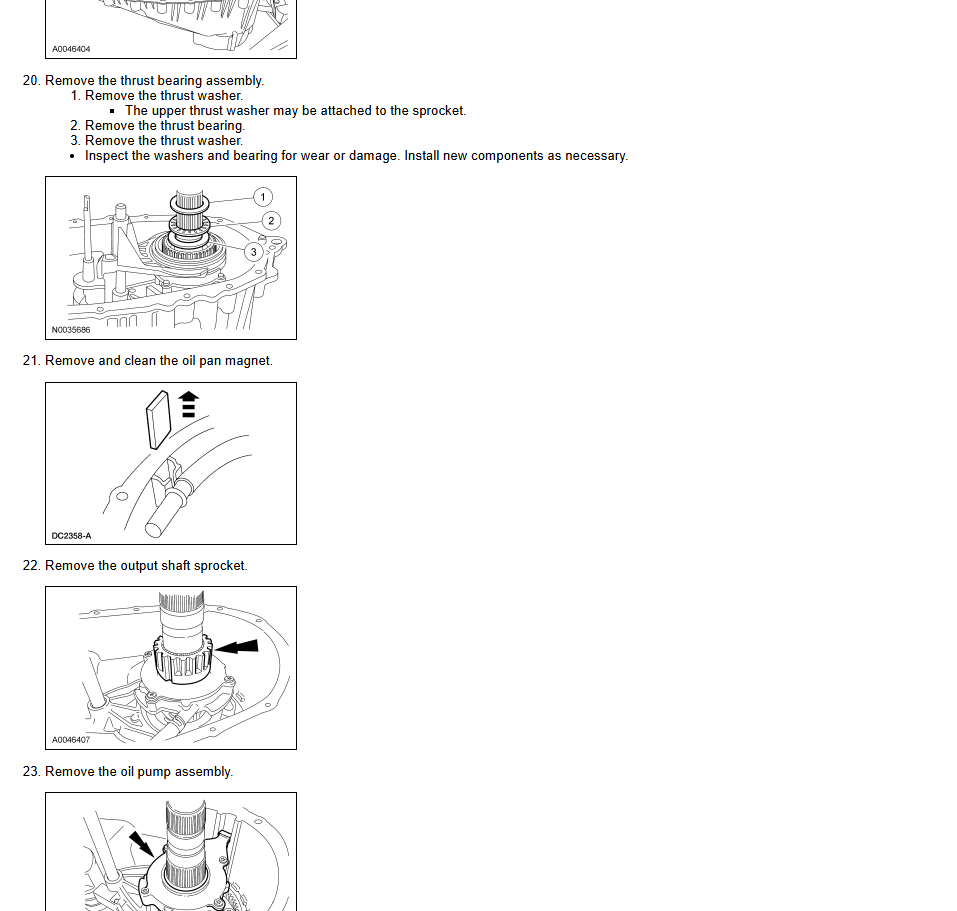 A0046404

20. Remove the thrust bearing assembly.
1. Remove the thrust washer.
▪ The upper thrust washer may be attached to the sprocket.
2. Remove the thrust bearing.
3. Remove the thrust washer.
• Inspect the washers and bearing for wear or damage. Install new components as necessary.

1
2
3
N0035686

21. Remove and clean the oil pan magnet.

DC2358-A

22. Remove the output shaft sprocket.

A0046407

23. Remove the oil pump assembly.