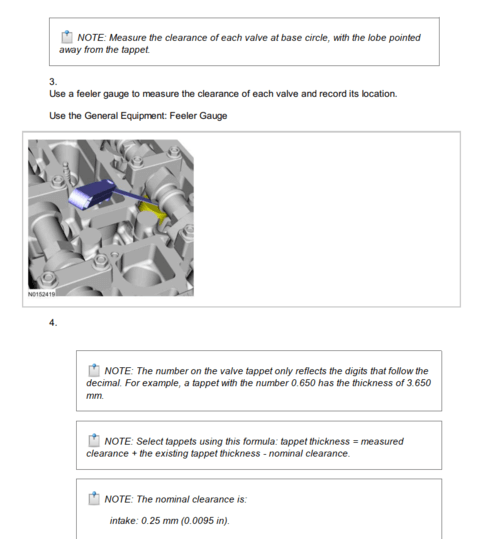 NOTE: Measure the clearance of each valve at base circle, with the lobe pointed away from the tappet.

3.
Use a feeler gauge to measure the clearance of each valve and record its location.

Use the General Equipment: Feeler Gauge

N0152419

4.

NOTE: The number on the valve tappet only reflects the digits that follow the decimal. For example, a tappet with the number 0.650 has the thickness of 3.650 mm.

NOTE: Select tappets using this formula: tappet thickness = measured clearance + the existing tappet thickness - nominal clearance.

NOTE: The nominal clearance is:

intake: 0.25 mm (0.0095 in).