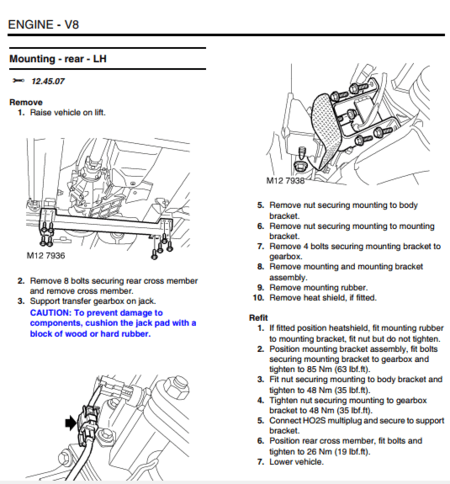 ENGINE - V8

Mounting - rear - LH

12.45.07

Remove
1. Raise vehicle on lift.

M12 7936

2. Remove 8 bolts securing rear cross member and remove cross member.
3. Support transfer gearbox on jack.
CAUTION: To prevent damage to components, cushion the jack pad with a block of wood or hard rubber.

M12 7938

5. Remove nut securing mounting to body bracket.
6. Remove nut securing mounting to mounting bracket.
7. Remove 4 bolts securing mounting bracket to gearbox.
8. Remove mounting and mounting bracket assembly.
9. Remove mounting rubber.
10. Remove heat shield, if fitted.

Refit
1. If fitted position heatshield, fit mounting rubber to mounting bracket, fit nut but do not tighten.
2. Position mounting bracket assembly, fit bolts securing mounting bracket to gearbox and tighten to 85 Nm (63 lbf.ft).
3. Fit nut securing mounting to body bracket and tighten to 48 Nm (35 lbf.ft).
4. Tighten nut securing mounting to gearbox bracket to 48 Nm (35 lbf.ft).
5. Connect HO2S multiplug and secure to support bracket.
6. Position rear cross member, fit bolts and tighten to 26 Nm (19 lbf.ft).
7. Lower vehicle.