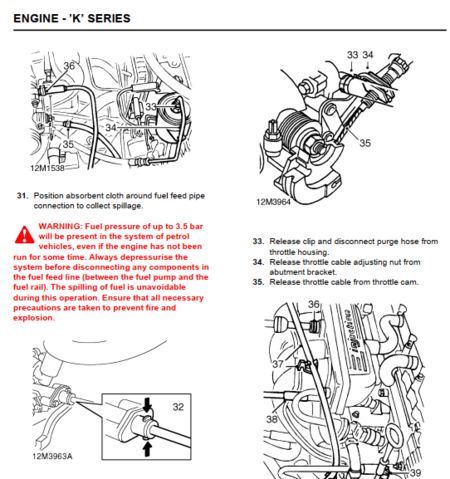 ENGINE - 'K' SERIES

36
33
34
35
12M1538

31. Position absorbent cloth around fuel feed pipe connection to collect spillage.

WARNING: Fuel pressure of up to 3.5 bar will be present in the system of petrol vehicles, even if the engine has not been run for some time. Always depressurise the system before disconnecting any components in the fuel feed line (between the fuel pump and the fuel rail). The spilling of fuel is unavoidable during this operation. Ensure that all necessary precautions are taken to prevent fire and explosion.

32
12M3963A

33 34
35
12M3964

33. Release clip and disconnect purge hose from throttle housing.
34. Release throttle cable adjusting nut from abutment bracket.
35. Release throttle cable from throttle cam.

36
37
38
39