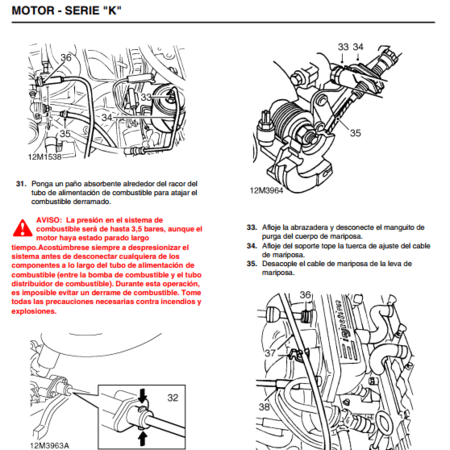 MOTOR - SERIE "K"

36
33
34
35
12M1538

31. Ponga un paño absorbente alrededor del racor del tubo de alimentación de combustible para atajar el combustible derramado.

AVISO: La presión en el sistema de combustible será de hasta 3,5 bares, aunque el motor haya estado parado largo tiempo.Acostúmbrese siempre a despresionizar el sistema antes de desconectar cualquiera de los componentes a lo largo del tubo de alimentación de combustible (entre la bomba de combustible y el tubo distribuidor de combustible). Durante esta operación, es imposible evitar un derrame de combustible. Tome todas las precauciones necesarias contra incendios y explosiones.

32
12M3963A

33 34
35
12M3964

33. Afloje la abrazadera y desconecte el manguito de purga del cuerpo de mariposa.
34. Afloje del soporte tope la tuerca de ajuste del cable de mariposa.
35. Desacople el cable de mariposa de la leva de mariposa.

36
37
38