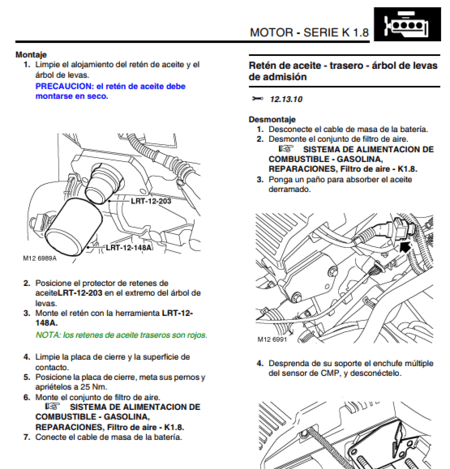 MOTOR - SERIE K 1.8

Montaje
1. Limpie el alojamiento del retén de aceite y el árbol de levas.
PRECAUCION: el retén de aceite debe montarse en seco.

LRT-12-203
LRT-12-148A
M12 6989A

2. Posicione el protector de retenes de aceiteLRT-12-203 en el extremo del árbol de levas.
3. Monte el retén con la herramienta LRT-12-148A.
NOTA: los retenes de aceite traseros son rojos.

4. Limpie la placa de cierre y la superficie de contacto.
5. Posicione la placa de cierre, meta sus pernos y apriételos a 25 Nm.
6. Monte el conjunto de filtro de aire.
SISTEMA DE ALIMENTACION DE COMBUSTIBLE - GASOLINA, REPARACIONES, Filtro de aire - K1.8.
7. Conecte el cable de masa de la batería.

Retén de aceite - trasero - árbol de levas de admisión

12.13.10

Desmontaje
1. Desconecte el cable de masa de la batería.
2. Desmonte el conjunto de filtro de aire.
SISTEMA DE ALIMENTACION DE COMBUSTIBLE - GASOLINA, REPARACIONES, Filtro de aire - K1.8.
3. Ponga un paño para absorber el aceite derramado.

M12 6991

4. Desprenda de su soporte el enchufe múltiple del sensor de CMP, y desconéctelo.