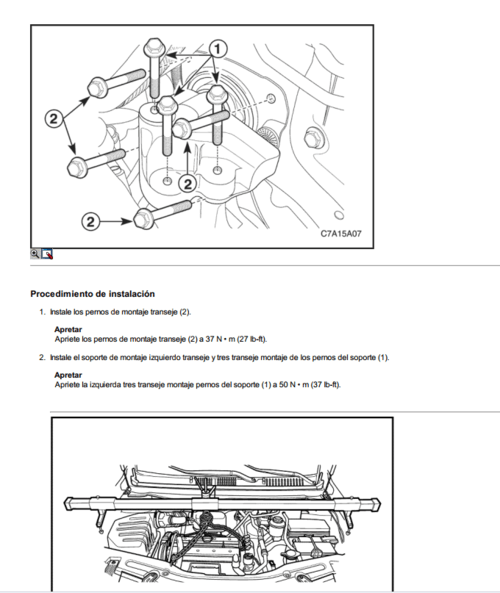 1

2

2

2

C7A15A07

Procedimiento de instalación

1. Instale los pernos de montaje transeje (2).

Apretar
Apriete los pernos de montaje transeje (2) a 37 N • m (27 lb-ft).

2. Instale el soporte de montaje izquierdo transeje y tres transeje montaje de los pernos del soporte (1).

Apretar
Apriete la izquierda tres transeje montaje pernos del soporte (1) a 50 N • m (37 lb-ft).