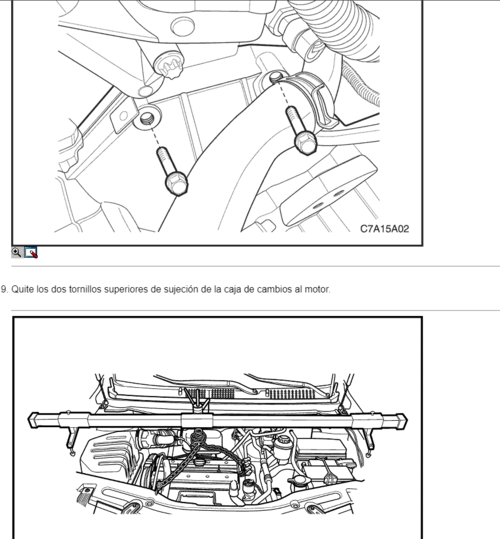 C7A15A02

9. Quite los dos tornillos superiores de sujeción de la caja de cambios al motor.