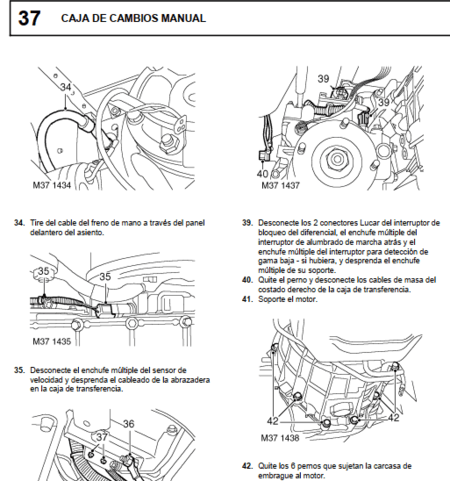 37 CAJA DE CAMBIOS MANUAL

34

M37 1434

34. Tire del cable del freno de mano a través del panel delantero del asiento.

35

35

M37 1435

35. Desconecte el enchufe múltiple del sensor de velocidad y desprenda el cableado de la abrazadera en la caja de transferencia.

36

37

39

39

40

M37 1437

39. Desconecte los 2 conectores Lucar del interruptor de bloqueo del diferencial, el enchufe múltiple del interruptor de alumbrado de marcha atrás y el enchufe múltiple del interruptor para detección de gama baja - si hubiera, y desprenda el enchufe múltiple de su soporte.
40. Quite el perno y desconecte los cables de masa del costado derecho de la caja de transferencia.
41. Soporte el motor.

42

42

M37 1438

42. Quite los 6 pernos que sujetan la carcasa de embrague al motor.