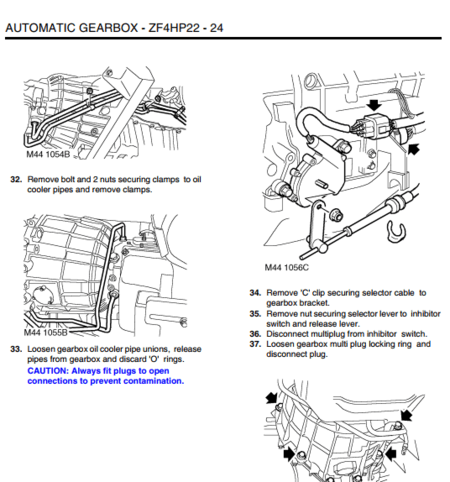 AUTOMATIC GEARBOX - ZF4HP22 - 24

M44 1054B

32. Remove bolt and 2 nuts securing clamps to oil cooler pipes and remove clamps.

M44 1055B

33. Loosen gearbox oil cooler pipe unions, release pipes from gearbox and discard 'O' rings.

CAUTION: Always fit plugs to open connections to prevent contamination.

M44 1056C

34. Remove 'C' clip securing selector cable to gearbox bracket.

35. Remove nut securing selector lever to inhibitor switch and release lever.

36. Disconnect multiplug from inhibitor switch.

37. Loosen gearbox multi plug locking ring and disconnect plug.