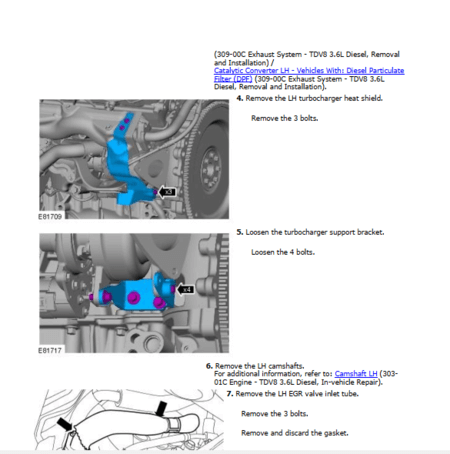 (309-00C Exhaust System - TDV8 3.6L Diesel, Removal and Installation) /
Catalytic Converter LH - Vehicles With: Diesel Particulate Filter (DPF) (309-00C Exhaust System - TDV8 3.6L Diesel, Removal and Installation).

4. Remove the LH turbocharger heat shield.

Remove the 3 bolts.

x3

E81709

5. Loosen the turbocharger support bracket.

Loosen the 4 bolts.

x4

E81717

6. Remove the LH camshafts.
For additional information, refer to: Camshaft LH (303-01C Engine - TDV8 3.6L Diesel, In-vehicle Repair).

7. Remove the LH EGR valve inlet tube.

Remove the 3 bolts.

Remove and discard the gasket.