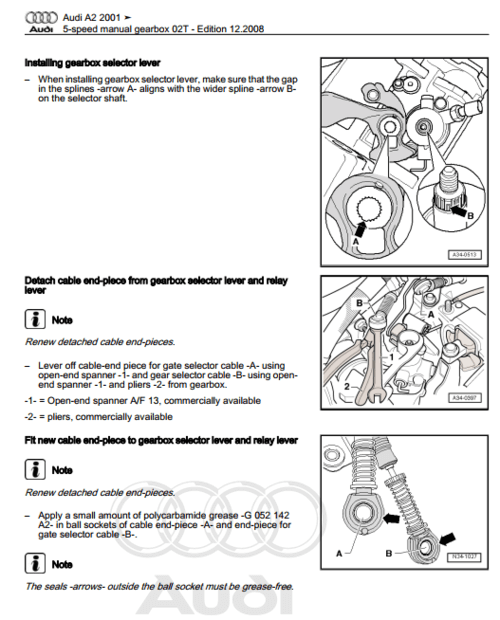 Audi A2 2001 ➤
Audi 5-speed manual gearbox 02T - Edition 12.2008

Installing gearbox selector lever

– When installing gearbox selector lever, make sure that the gap in the splines -arrow A- aligns with the wider spline -arrow B- on the selector shaft.

A
B
A34-0513

Detach cable end-piece from gearbox selector lever and relay lever

Note

Renew detached cable end-pieces.

– Lever off cable-end piece for gate selector cable -A- using open-end spanner -1- and gear selector cable -B- using open-end spanner -1- and pliers -2- from gearbox.

-1- = Open-end spanner A/F 13, commercially available

-2- = pliers, commercially available

B
A
1
2
A34-0597

Fit new cable end-piece to gearbox selector lever and relay lever

Note

Renew detached cable end-pieces.

– Apply a small amount of polycarbamide grease -G 052 142 A2- in ball sockets of cable end-piece -A- and end-piece for gate selector cable -B-.

Note

The seals -arrows- outside the ball socket must be grease-free.

A
B
N34-1027

Audi