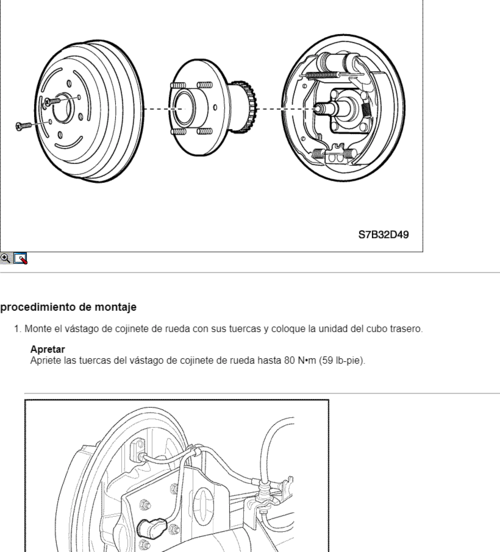 S7B32D49

procedimiento de montaje

1. Monte el vástago de cojinete de rueda con sus tuercas y coloque la unidad del cubo trasero.

Apretar
Apriete las tuercas del vástago de cojinete de rueda hasta 80 N•m (59 lb-pie).