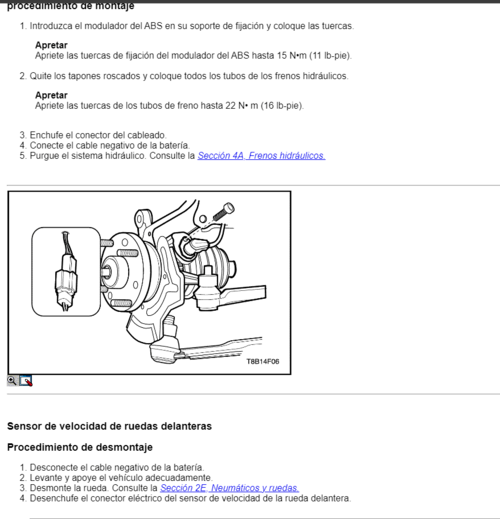 procedimiento de montaje

1. Introduzca el modulador del ABS en su soporte de fijación y coloque las tuercas.

Apretar
Apriete las tuercas de fijación del modulador del ABS hasta 15 N•m (11 lb-pie).

2. Quite los tapones roscados y coloque todos los tubos de los frenos hidráulicos.

Apretar
Apriete las tuercas de los tubos de freno hasta 22 N• m (16 lb-pie).

3. Enchufe el conector del cableado.
4. Conecte el cable negativo de la batería.
5. Purgue el sistema hidráulico. Consulte la Sección 4A, Frenos hidráulicos.

T8B14F06

Sensor de velocidad de ruedas delanteras

Procedimiento de desmontaje

1. Desconecte el cable negativo de la batería.
2. Levante y apoye el vehículo adecuadamente.
3. Desmonte la rueda. Consulte la Sección 2E, Neumáticos y ruedas.
4. Desenchufe el conector eléctrico del sensor de velocidad de la rueda delantera.