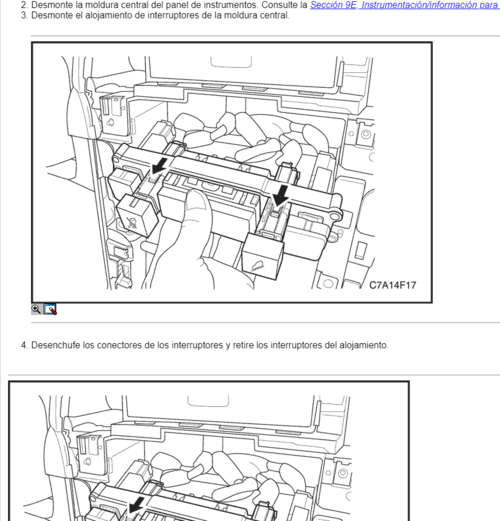 2. Desmonte la moldura central del panel de instrumentos. Consulte la Sección 9E, Instrumentación/información para
3. Desmonte el alojamiento de interruptores de la moldura central.

C7A14F17

4. Desenchufe los conectores de los interruptores y retire los interruptores del alojamiento.